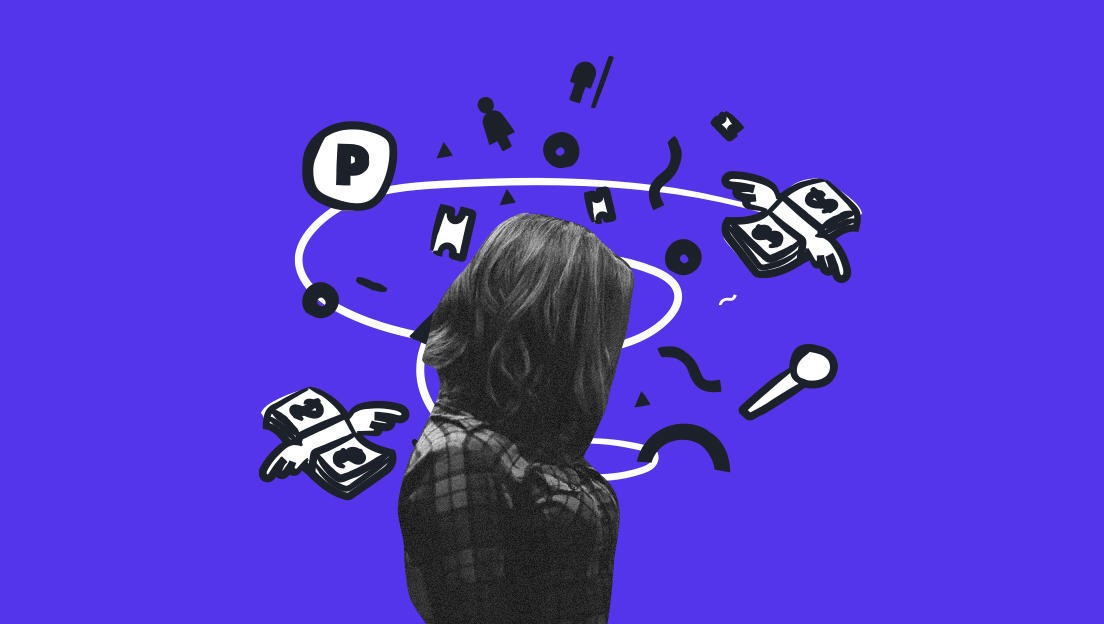 P